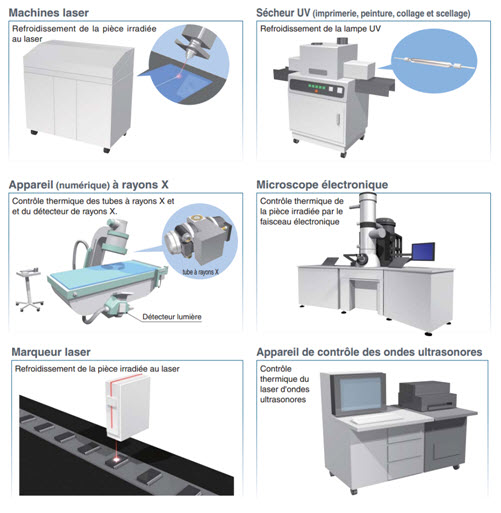 Machines laser

Refroidissement de la pièce irradiée au laser

Sécheur UV (imprimerie, peinture, collage et scellage)

Refroidissement de la lampe UV

Appareil (numérique) à rayons X

Contrôle thermique des tubes à rayons X et et du détecteur de rayons X.

tube à rayons X

Détecteur lumière

Microscope électronique

Contrôle thermique de la pièce irradiée par le faisceau électronique

Marqueur laser

Refroidissement de la pièce irradiée au laser

Appareil de contrôle des ondes ultrasonores

Contrôle thermique du laser d'ondes ultrasonores